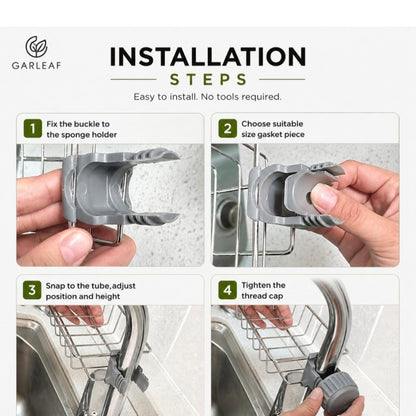 GARLEAF

INSTALLATION
STEPS

Easy to install. No tools required.

1 Fix the buckle to the sponge holder

2 Choose suitable size gasket piece

3 Snap to the tube,adjust position and height

4 Tighten the thread cap